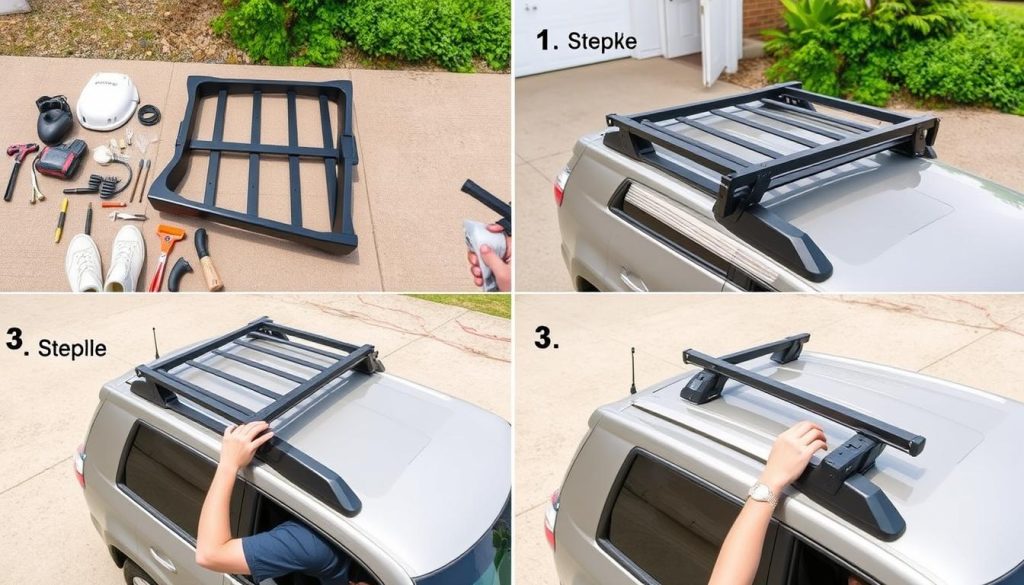 1. Stepke

3. Steplle

3.